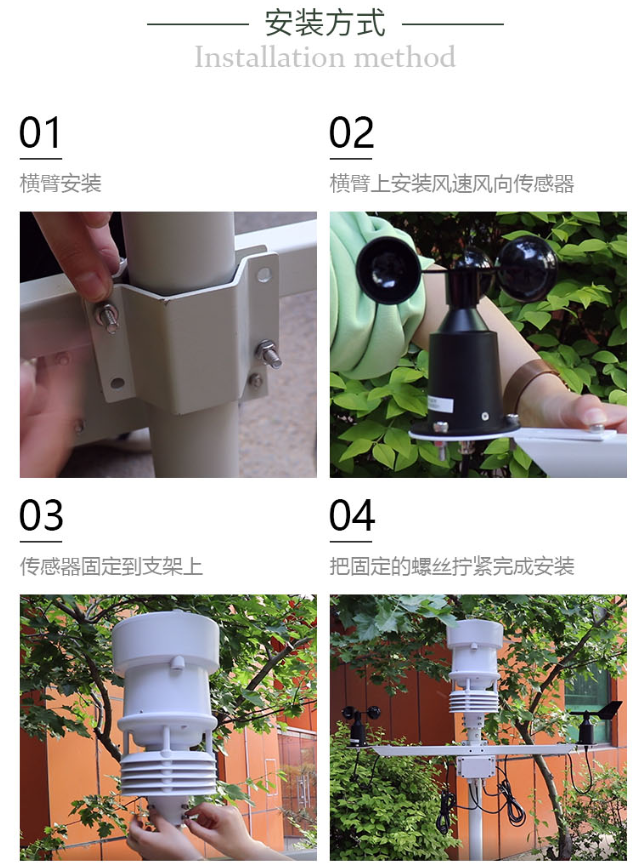 安装方式
Installation method

01
横臂安装

02
横臂上安装风速风向传感器

03
传感器固定到支架上

04
把固定的螺丝拧紧完成安装